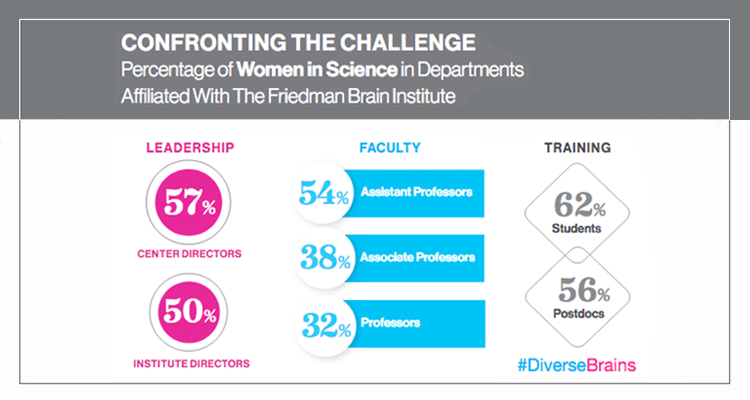 CONFRONTING THE CHALLENGE
Percentage of Women in Science in Departments Affiliated With The Friedman Brain Institute

LEADERSHIP

57%

CENTER DIRECTORS

50%

INSTITUTE DIRECTORS

FACULTY

54% Assistant Professors

38% Associate Professors

32% Professors

TRAINING

62% Students

56% Postdocs

#DiverseBrains